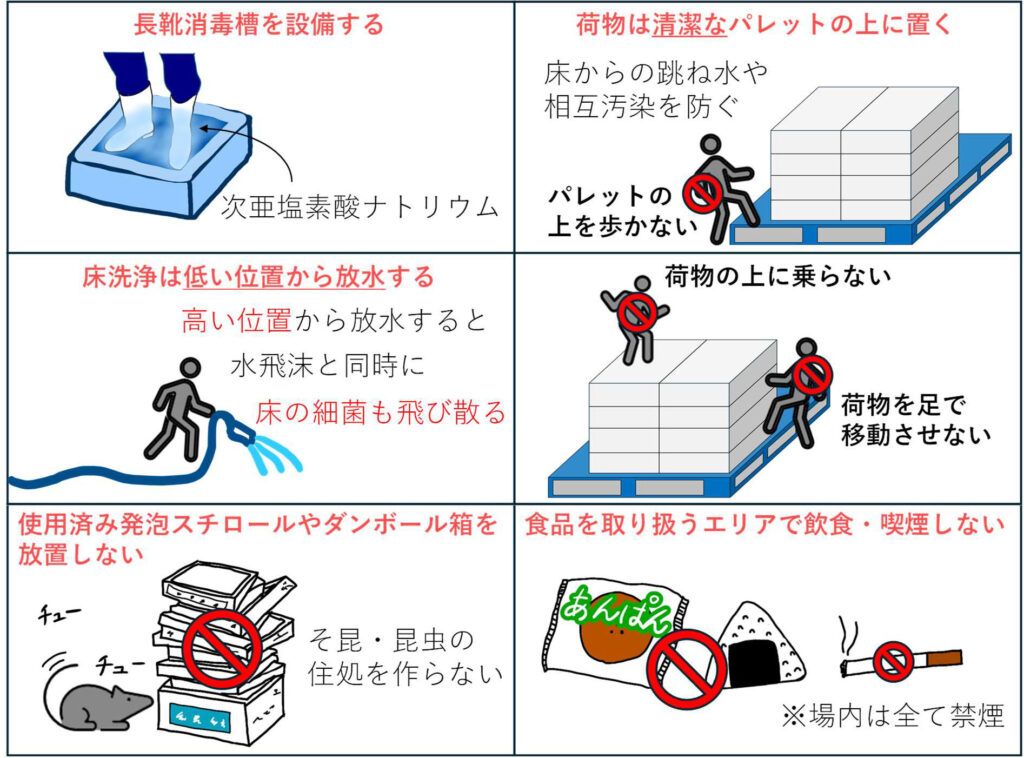 長靴消毒槽を設備する

次亜塩素酸ナトリウム

荷物は清潔なパレットの上に置く

床からの跳ね水や相互汚染を防ぐ

パレットの上を歩かない

床洗浄は低い位置から放水する

高い位置から放水すると水飛沫と同時に床の細菌も飛び散る

荷物の上に乗らない

荷物を足で移動させない

使用済み発泡スチロールやダンボール箱を放置しない

チュー

チュー

そ昆・昆虫の住処を作らない

食品を取り扱うエリアで飲食・喫煙しない

あんぱん

※場内は全て禁煙